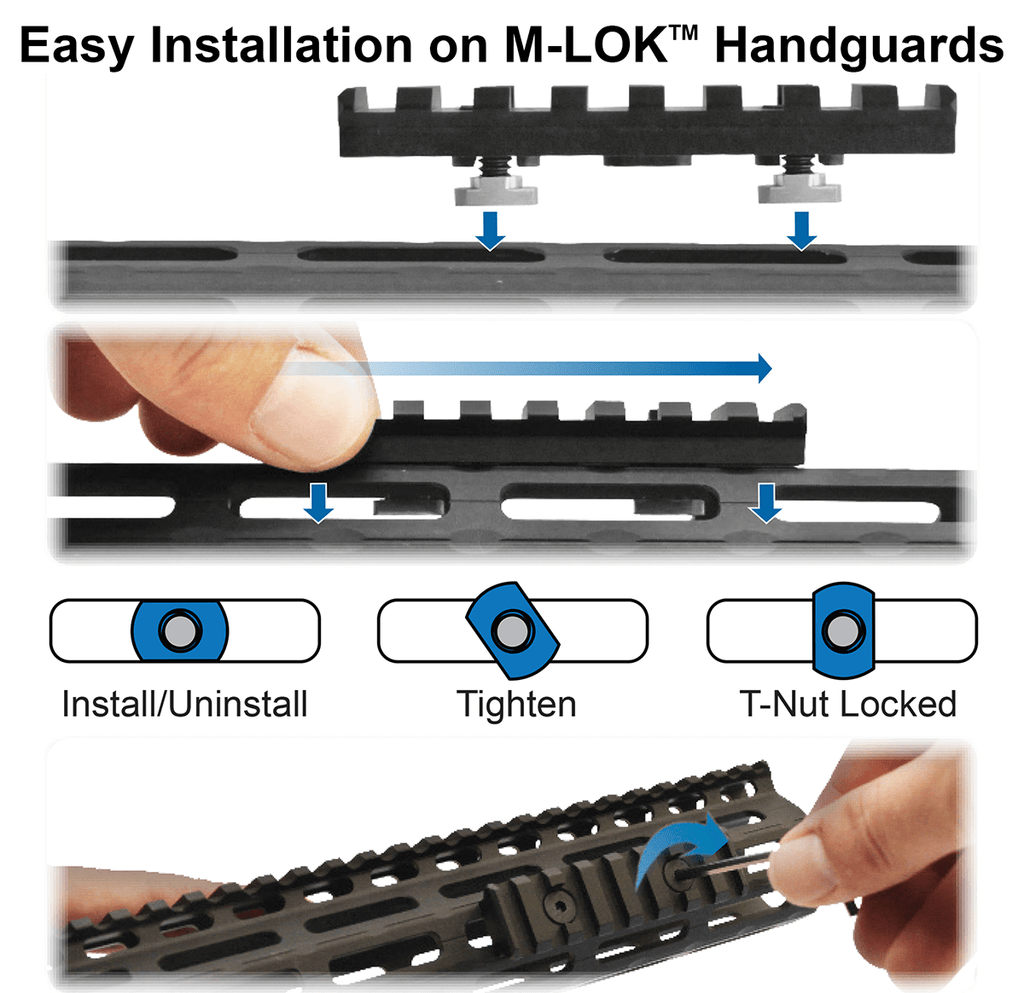 Easy Installation on M-LOK™ Handguards

Install/Uninstall

Tighten

T-Nut Locked